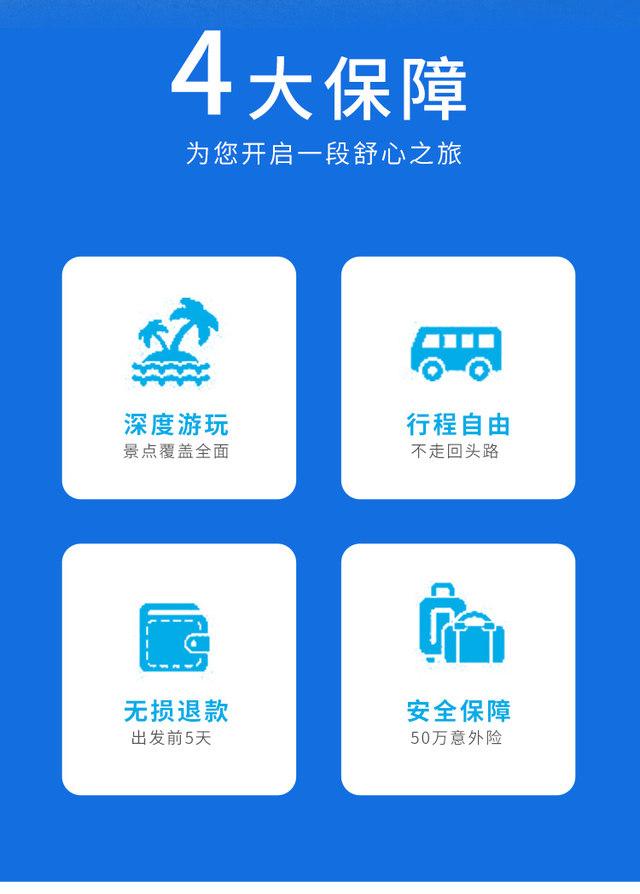 4大保障

为您开启一段舒心之旅

深度游玩
景点覆盖全面

行程自由
不走回头路

无损退款
出发前5天

安全保障
50万意外险